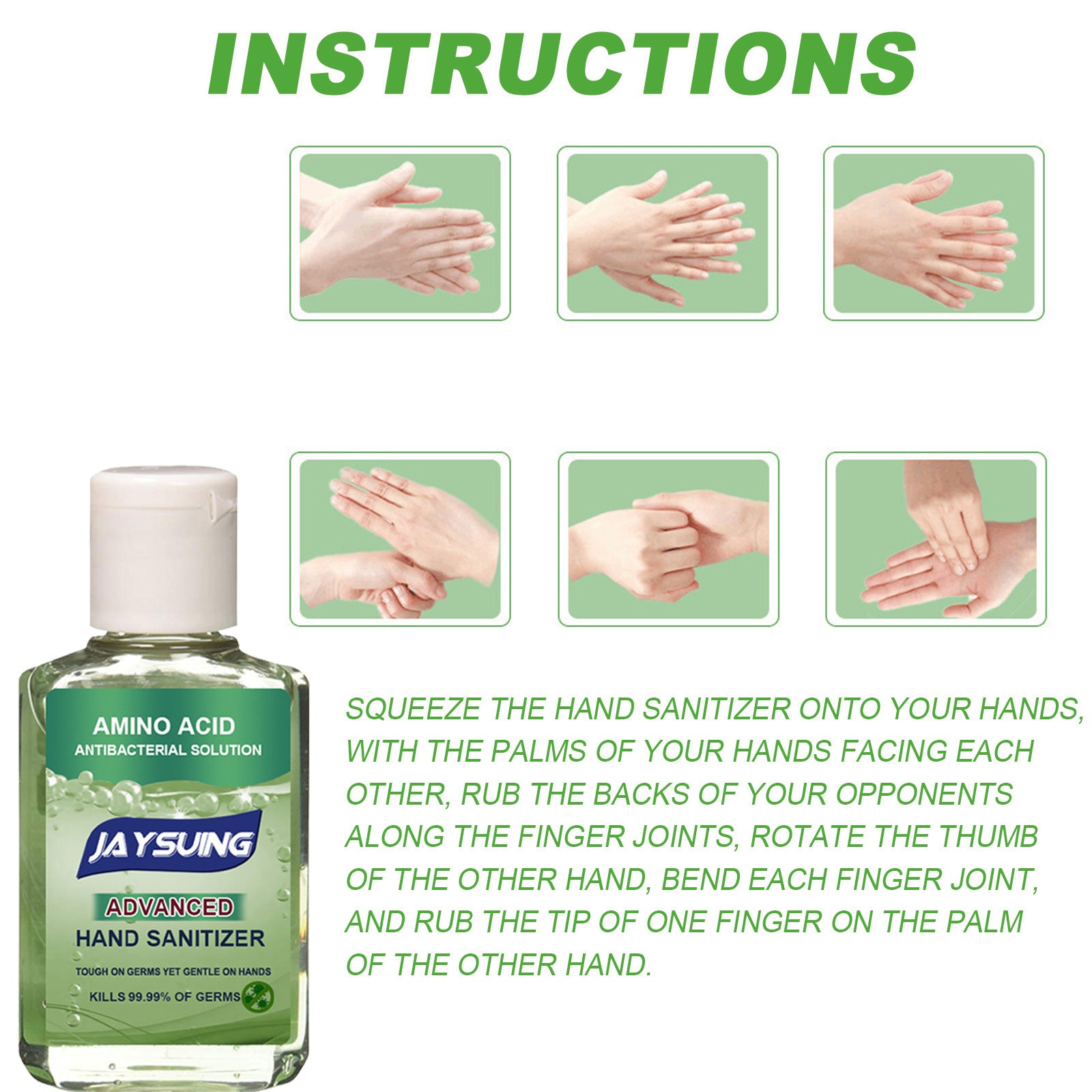 INSTRUCTIONS

AMINO ACID
ANTIBACTERIAL SOLUTION

JAYSUING

ADVANCED
HAND SANITIZER

TOUGH ON GERMS YET GENTLE ON HANDS

KILLS 99.99% OF GERMS

SQUEEZE THE HAND SANITIZER ONTO YOUR HANDS, WITH THE PALMS OF YOUR HANDS FACING EACH OTHER, RUB THE BACKS OF YOUR OPPONENTS ALONG THE FINGER JOINTS, ROTATE THE THUMB OF THE OTHER HAND, BEND EACH FINGER JOINT, AND RUB THE TIP OF ONE FINGER ON THE PALM OF THE OTHER HAND.